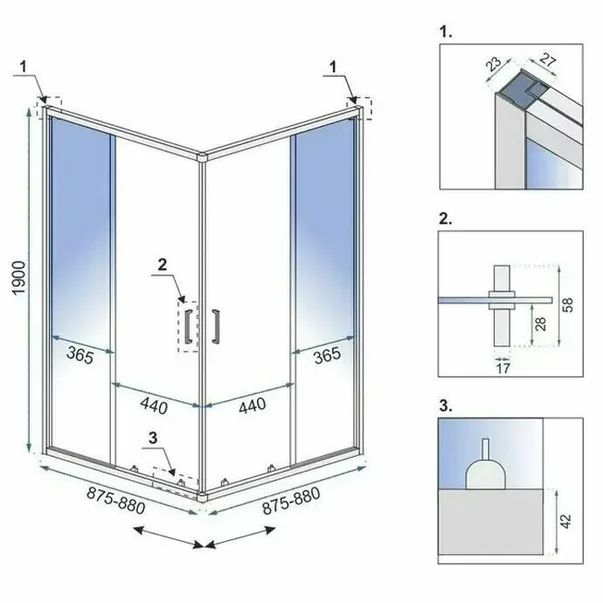 1

1

1900

2

365

365

440

440

3

875-880

875-880

1.

23

27

2.

58

28

17

3.

42