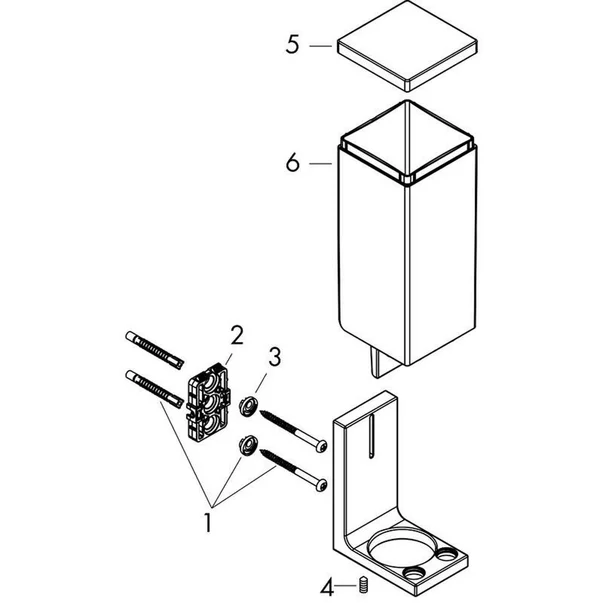 5
6
2
3
1
4