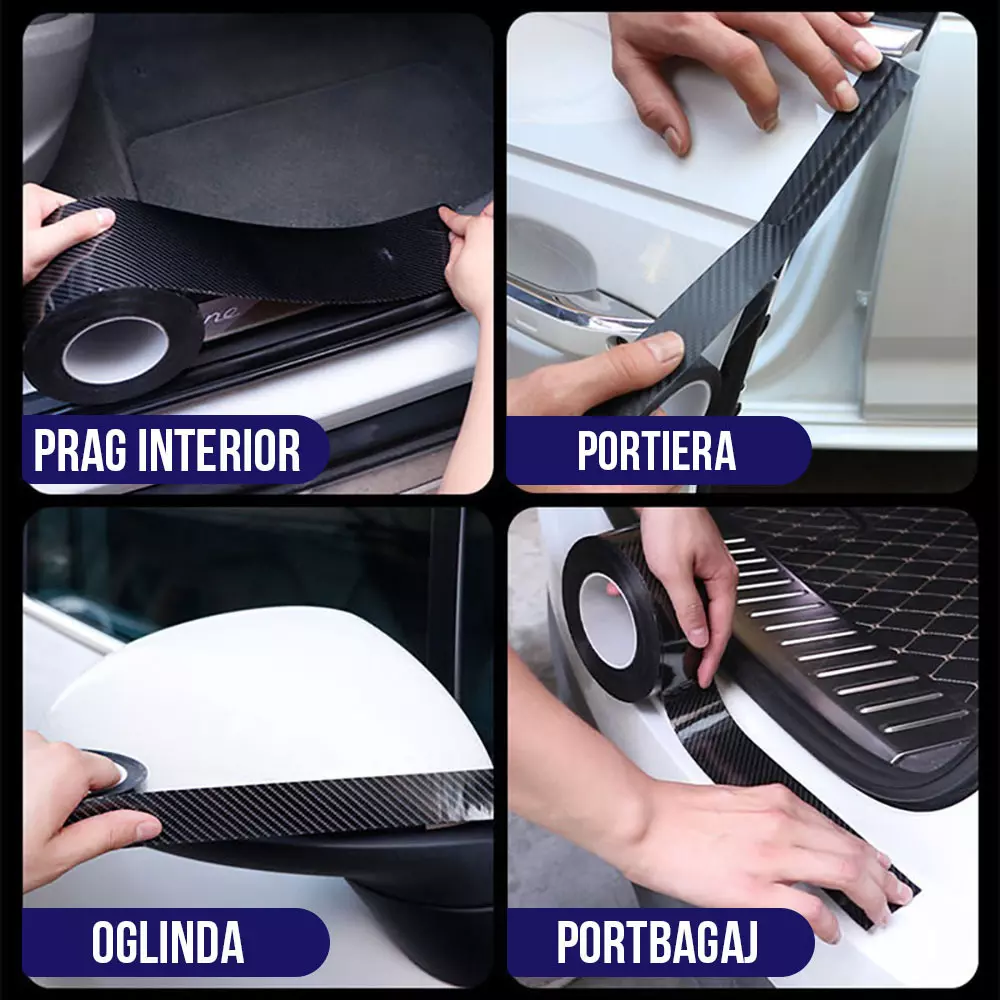 PRAG INTERIOR

PORTIERA

OGLINDA

PORTBAGAJ