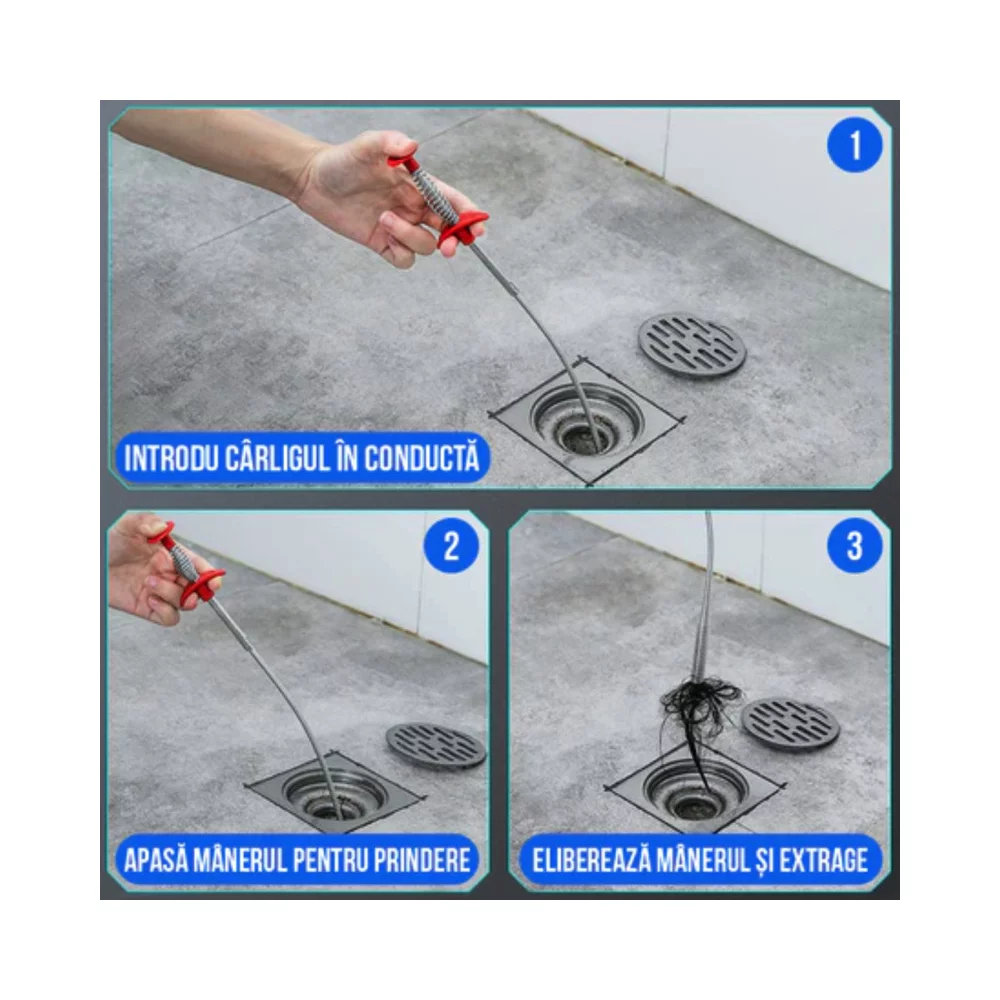 1

INTRODU CÂRLIGUL ÎN CONDUCTĂ

2

APASĂ MÂNERUL PENTRU PRINDERE

3

ELIBEREAZĂ MÂNERUL ȘI EXTRAGE