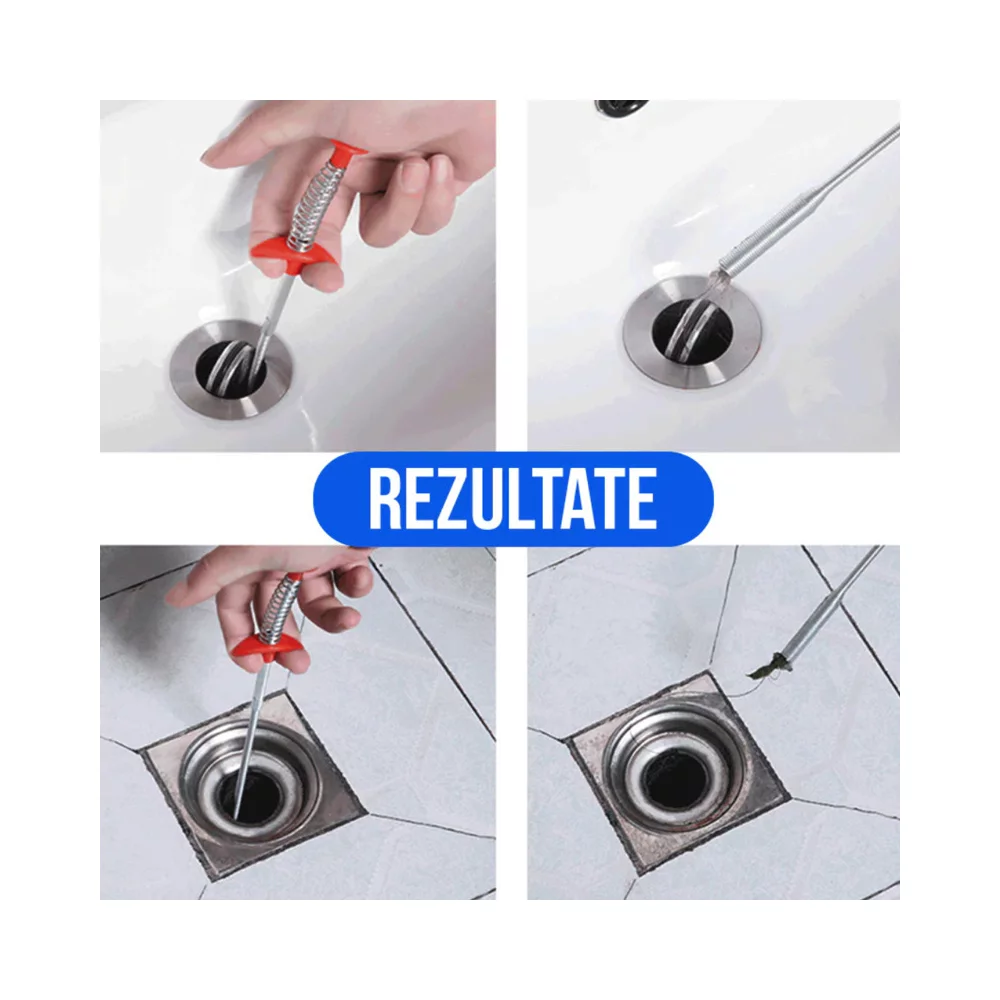 REZULTATE