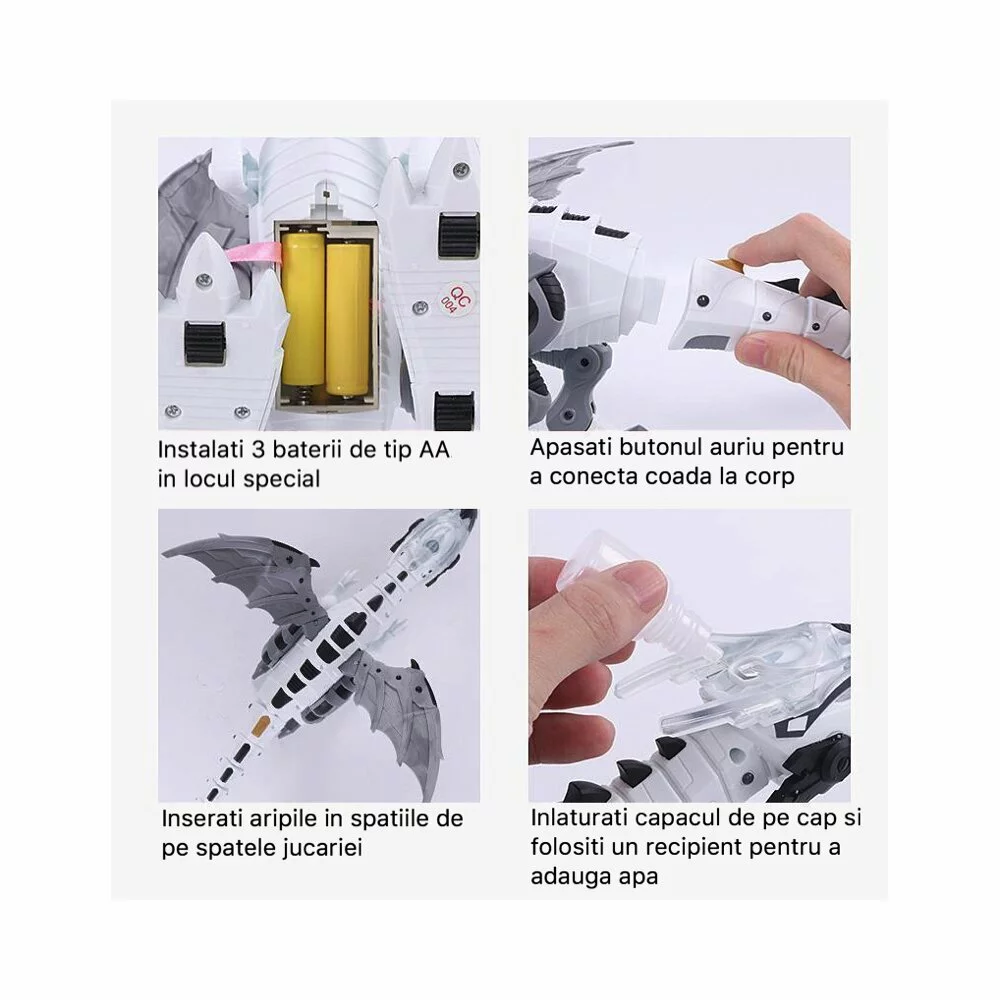 QC
004

Instalati 3 baterii de tip AA in locul special

Apasati butonul auriu pentru a conecta coada la corp

Inserati aripile in spatiile de pe spatele jucariei

Inlaturati capacul de pe cap si folositi un recipient pentru a adauga apa